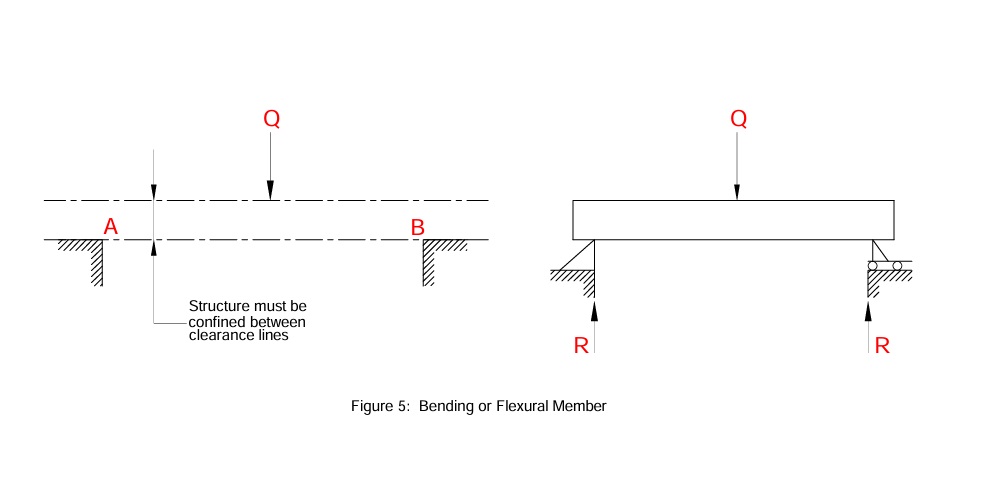 Q

A

B

Structure must be confined between clearance lines

Q

R

R

Figure 5: Bending or Flexural Member